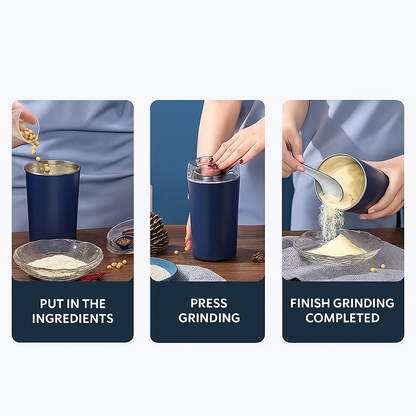 PUT IN THE INGREDIENTS

PRESS GRINDING

FINISH GRINDING COMPLETED