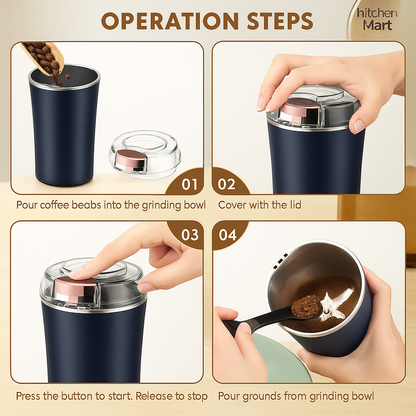 OPERATION STEPS

hitchen Mart

01

Pour coffee beabs into the grinding bowl

02

Cover with the lid

03

Press the button to start. Release to stop

04

Pour grounds from grinding bowl