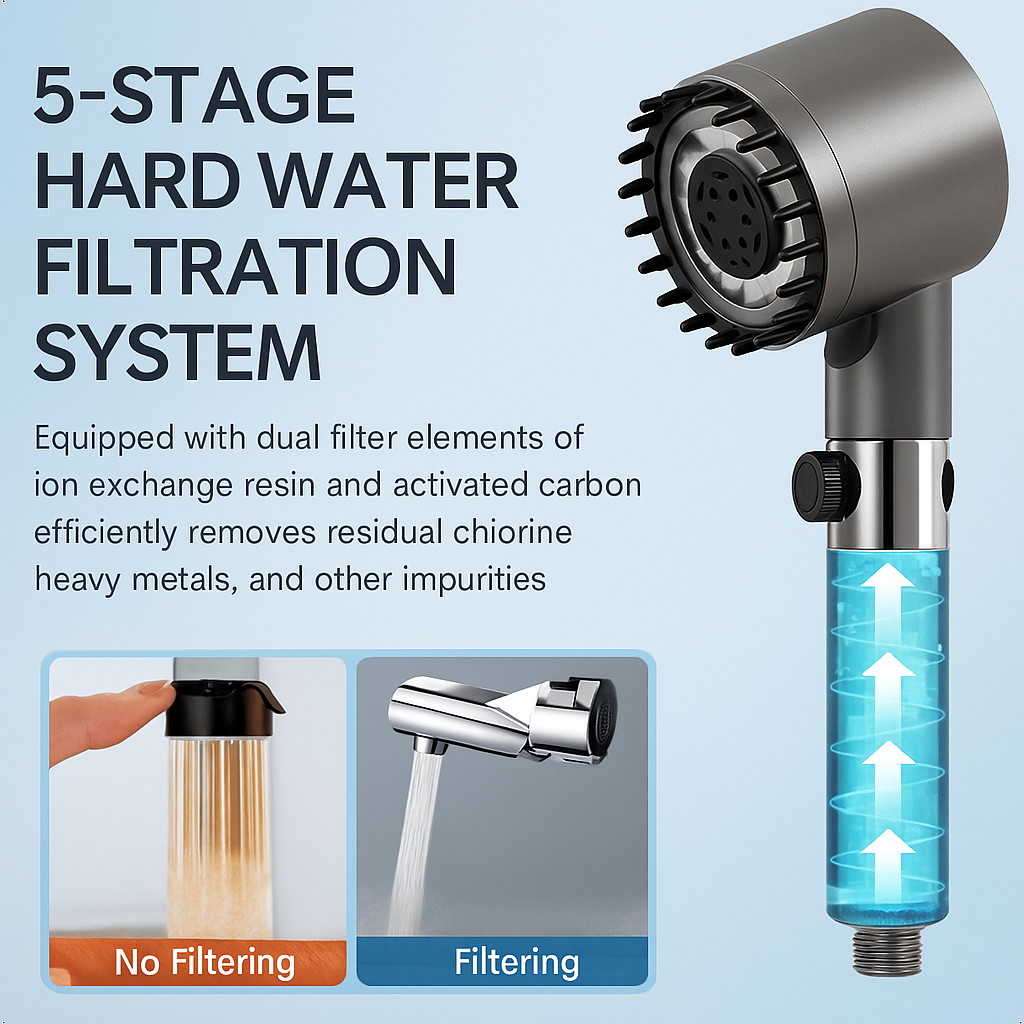 5-STAGE HARD WATER FILTRATION SYSTEM

Equipped with dual filter elements of ion exchange resin and activated carbon efficiently removes residual chiorine heavy metals, and other impurities

No Filtering

Filtering