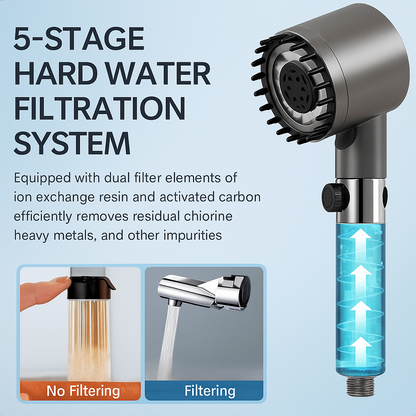 5-STAGE HARD WATER FILTRATION SYSTEM

Equipped with dual filter elements of ion exchange resin and activated carbon efficiently removes residual chiorine heavy metals, and other impurities

No Filtering

Filtering