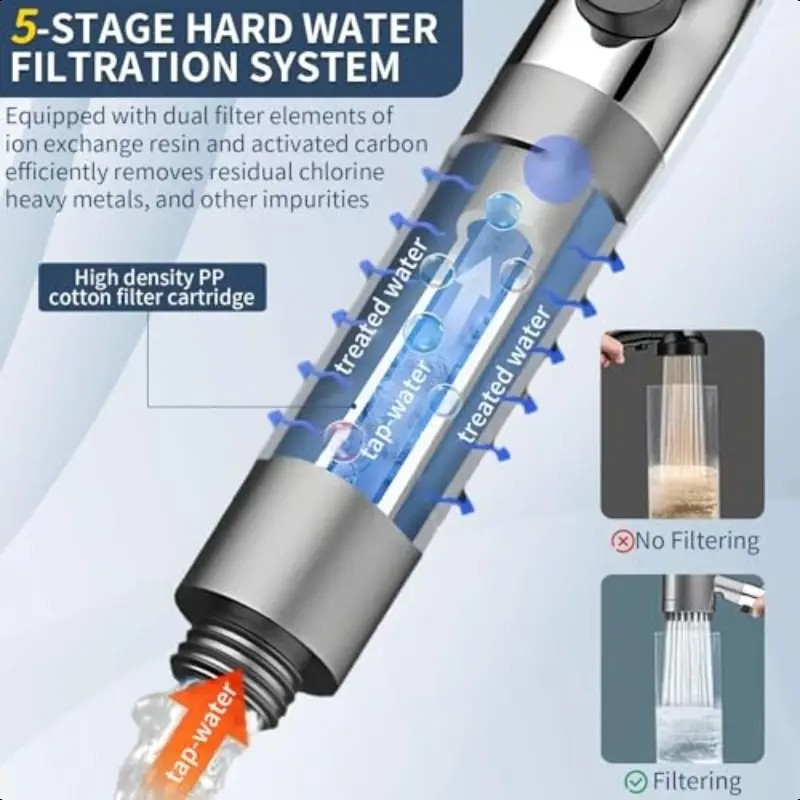 5-STAGE HARD WATER FILTRATION SYSTEM

Equipped with dual filter elements of ion exchange resin and activated carbon efficiently removes residual chlorine heavy metals, and other impurities

High density PP cotton filter cartridge

treated water

tap-water

treated water

tap-water

No Filtering

Filtering